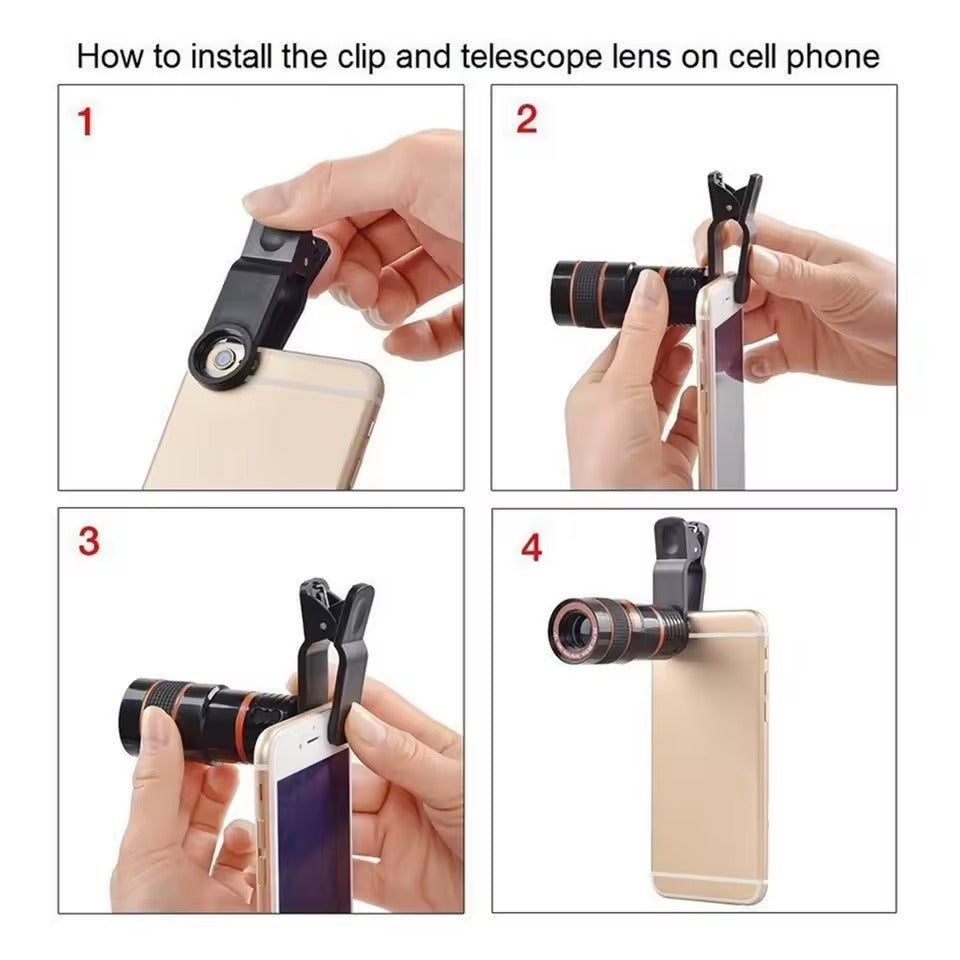 How to install the clip and telescope lens on cell phone

1

2

3

4