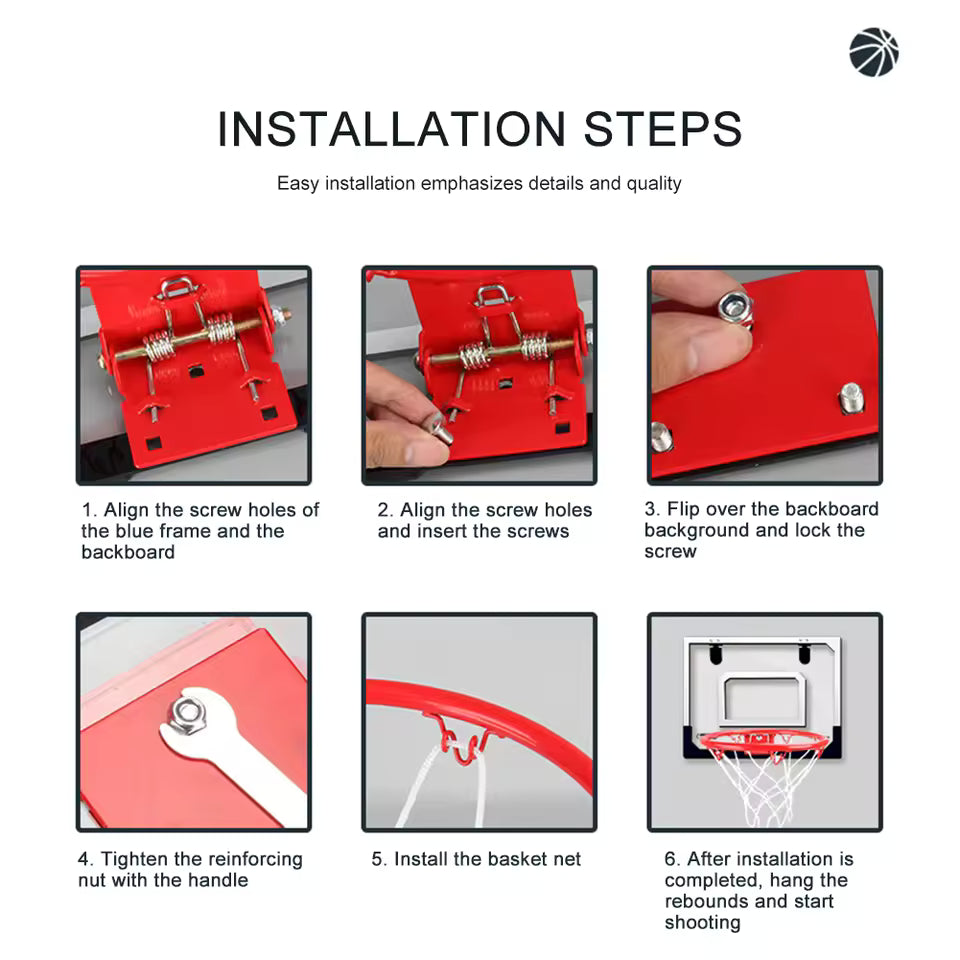 INSTALLATION STEPS

Easy installation emphasizes details and quality

1. Align the screw holes of the blue frame and the backboard

2. Align the screw holes and insert the screws

3. Flip over the backboard background and lock the screw

4. Tighten the reinforcing nut with the handle

5. Install the basket net

6. After installation is completed, hang the rebounds and start shooting