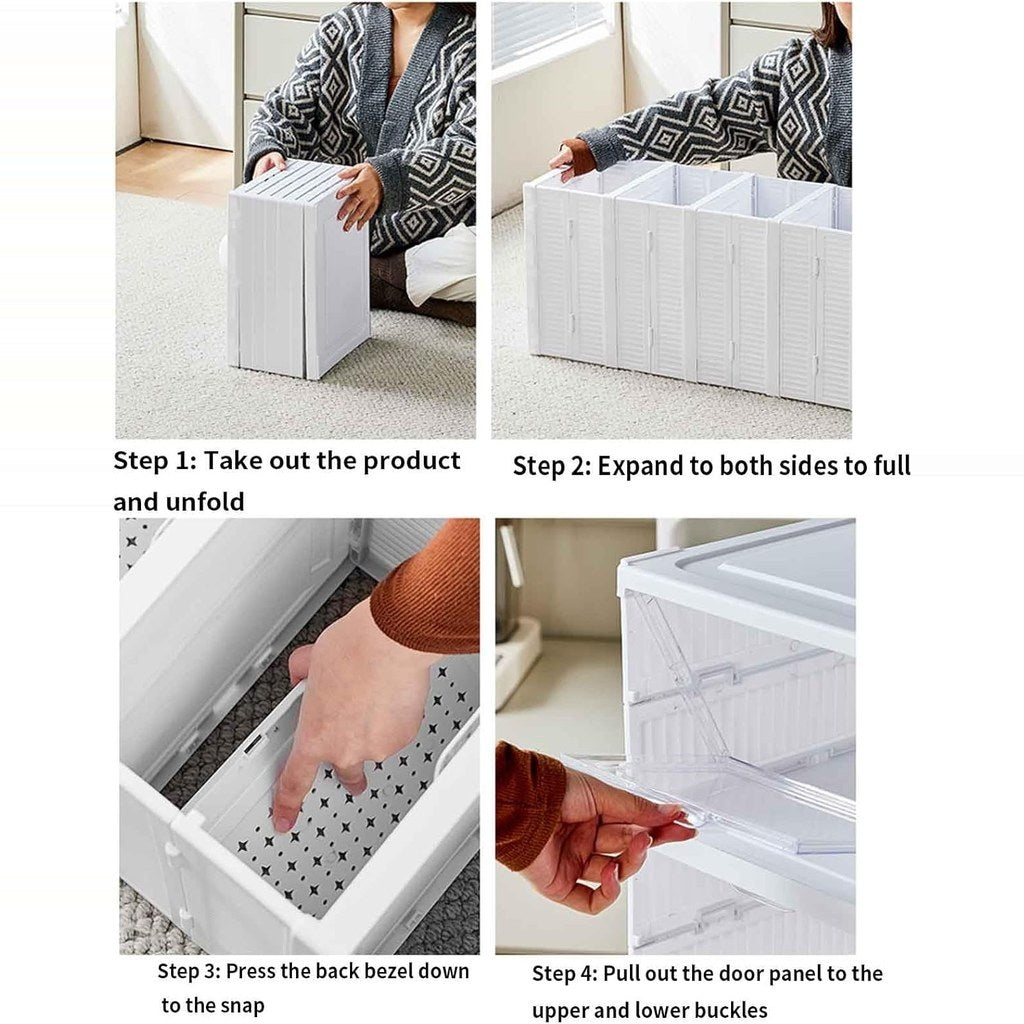 Step 1: Take out the product and unfold

Step 2: Expand to both sides to full

Step 3: Press the back bezel down to the snap

Step 4: Pull out the door panel to the upper and lower buckles