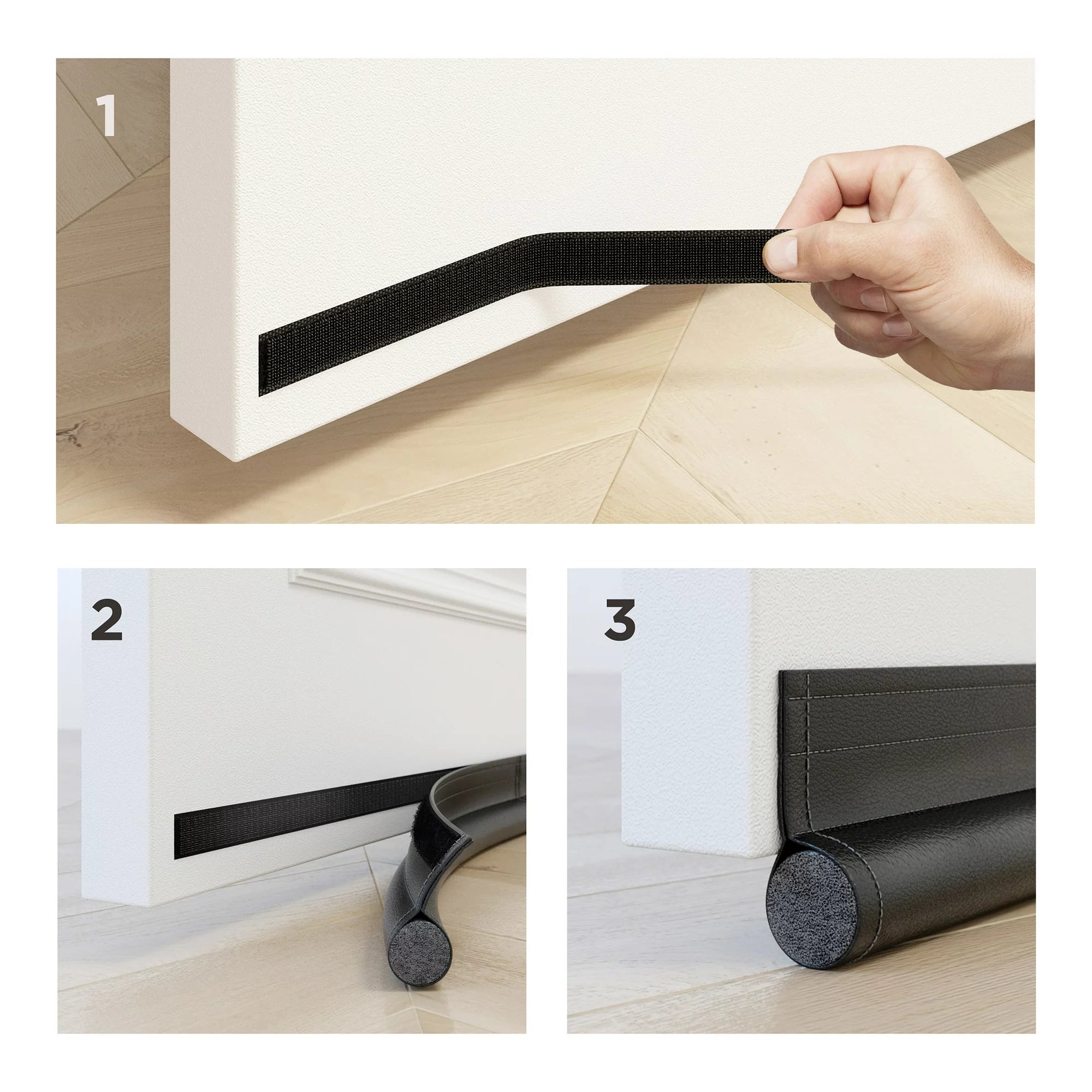 1

2

3