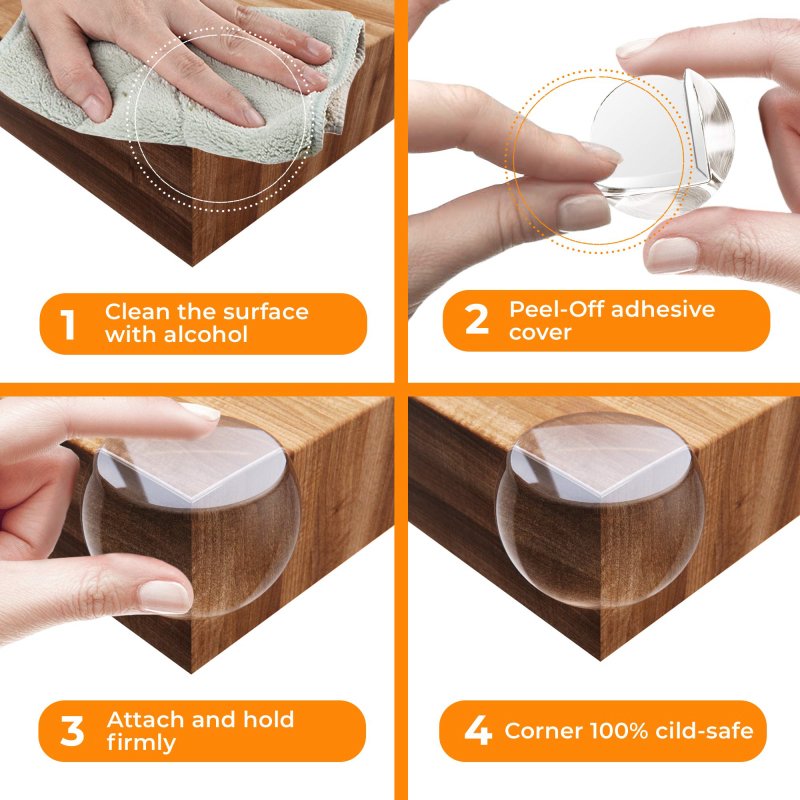 1 Clean the surface with alcohol

2 Peel-Off adhesive cover

3 Attach and hold firmly

4 Corner 100% cild-safe