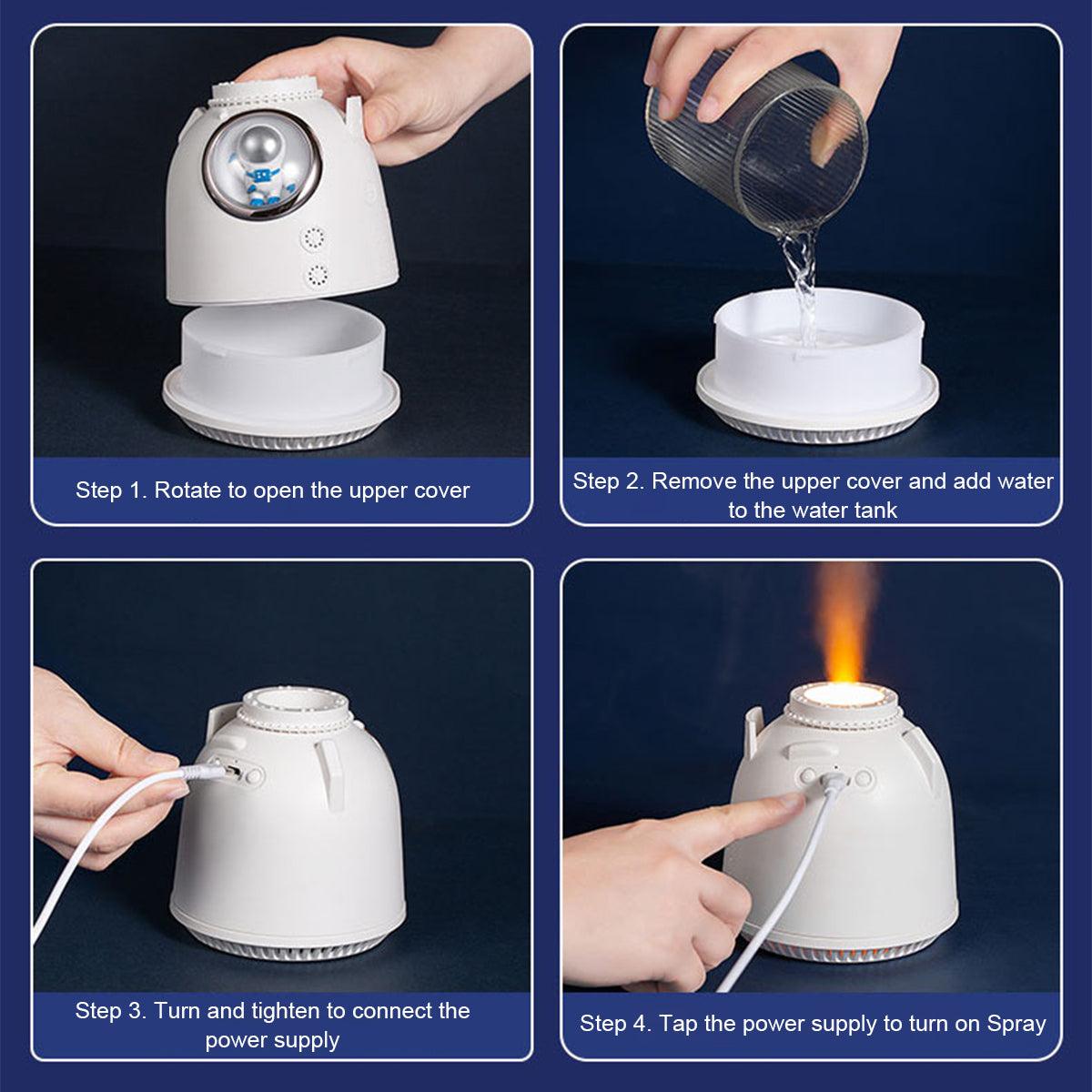 Step 1. Rotate to open the upper cover

Step 2. Remove the upper cover and add water to the water tank

Step 3. Turn and tighten to connect the power supply

Step 4. Tap the power supply to turn on Spray