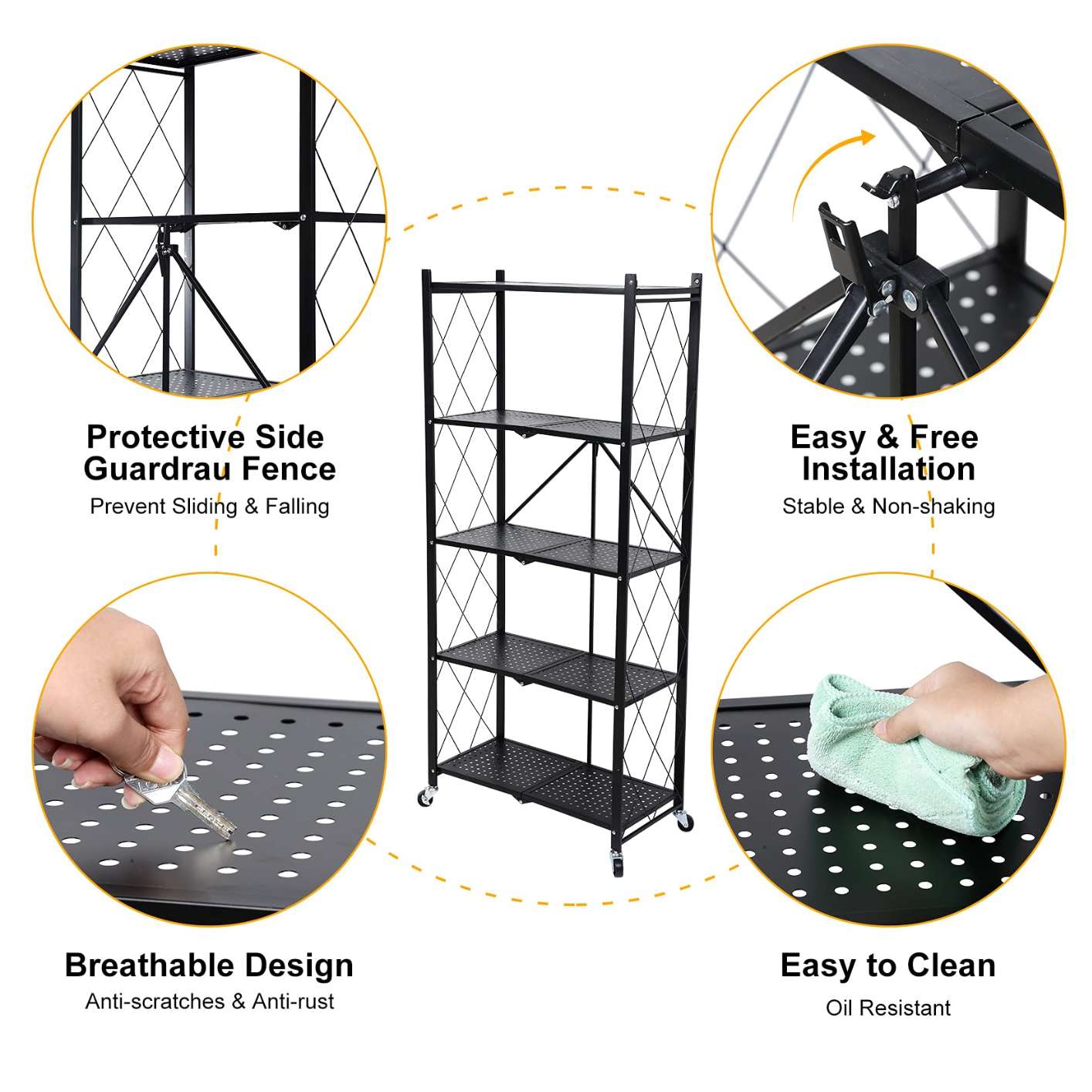 Protective Side Guardrau Fence
Prevent Sliding & Falling

Easy & Free Installation
Stable & Non-shaking

Breathable Design
Anti-scratches & Anti-rust

Easy to Clean
Oil Resistant