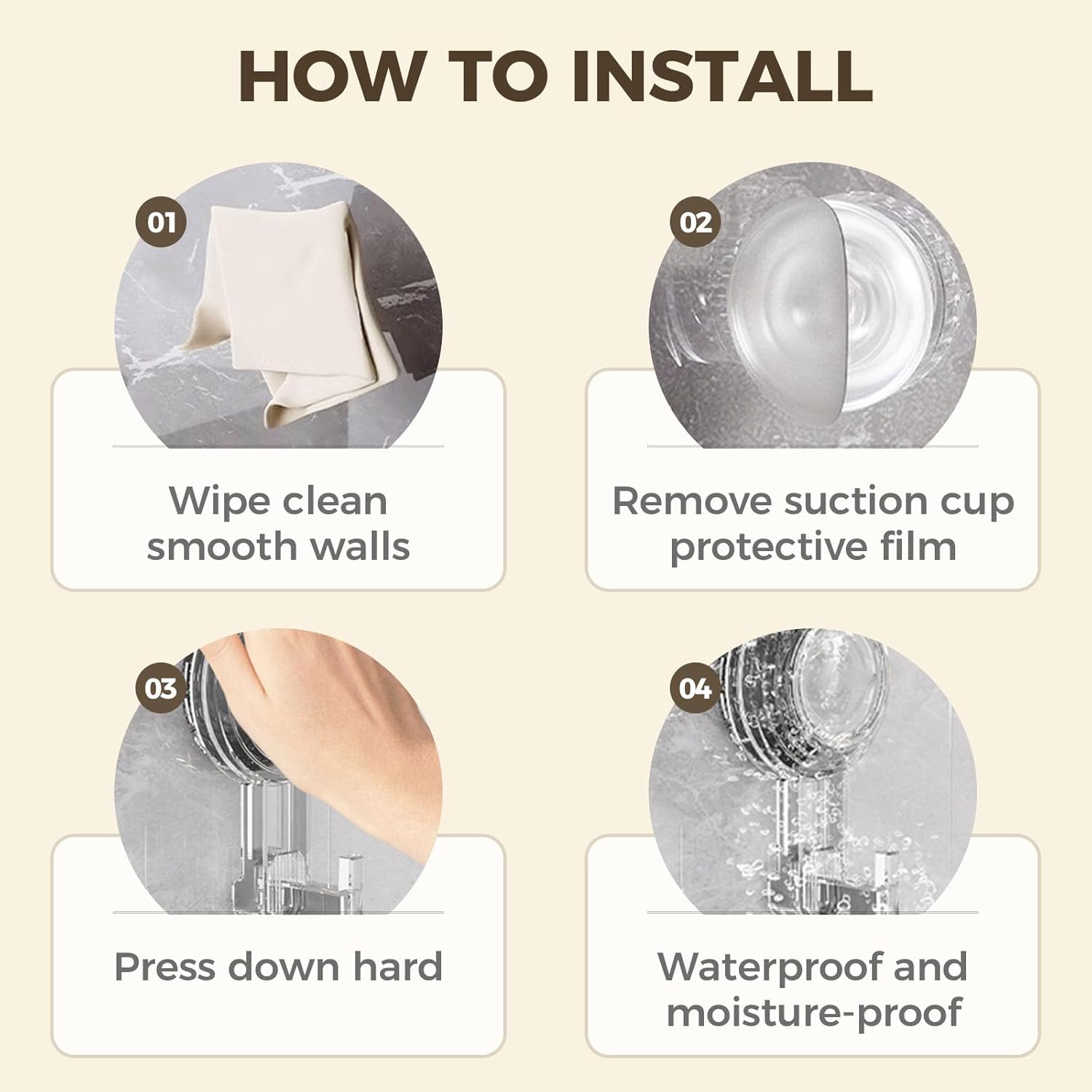 HOW TO INSTALL

01

Wipe clean smooth walls

02

Remove suction cup protective film

03

Press down hard

04

Waterproof and moisture-proof