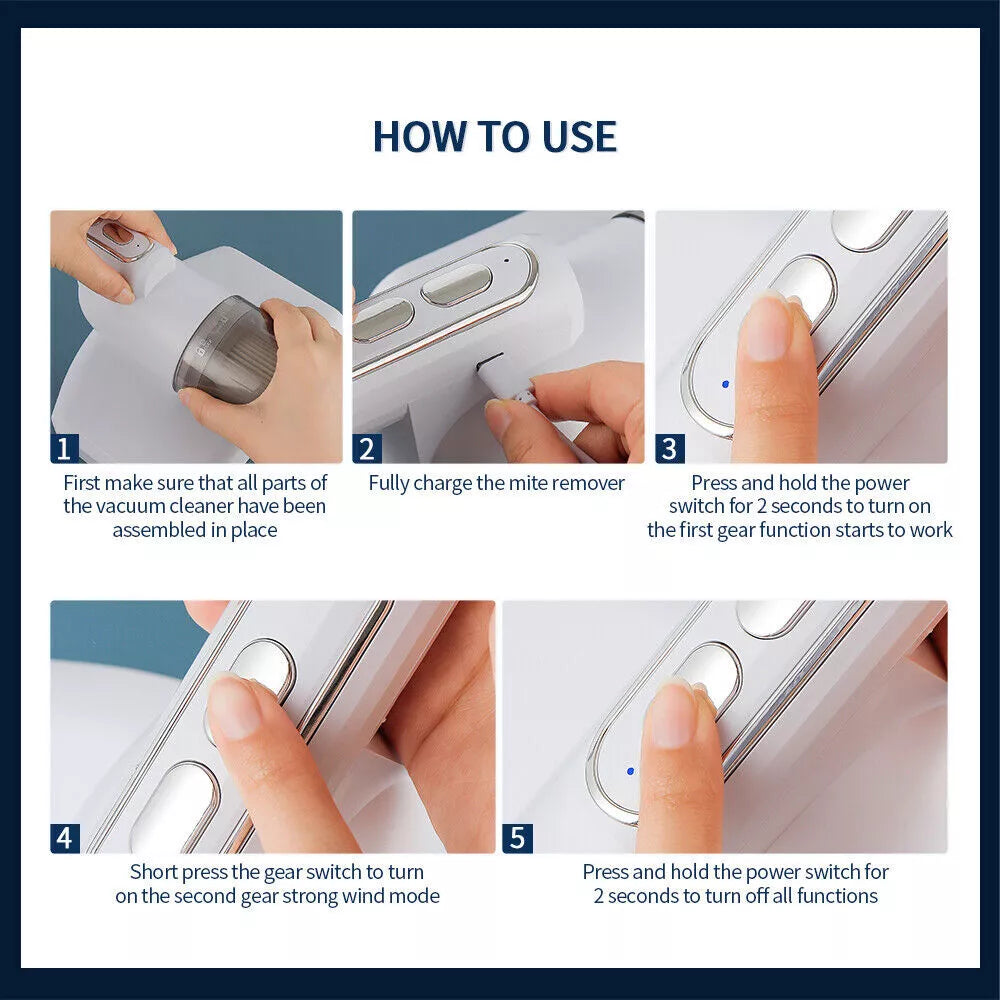 HOW TO USE

1
First make sure that all parts of the vacuum cleaner have been assembled in place

2
Fully charge the mite remover

3
Press and hold the power switch for 2 seconds to turn on the first gear function starts to work

4
Short press the gear switch to turn on the second gear strong wind mode

5
Press and hold the power switch for 2 seconds to turn off all functions