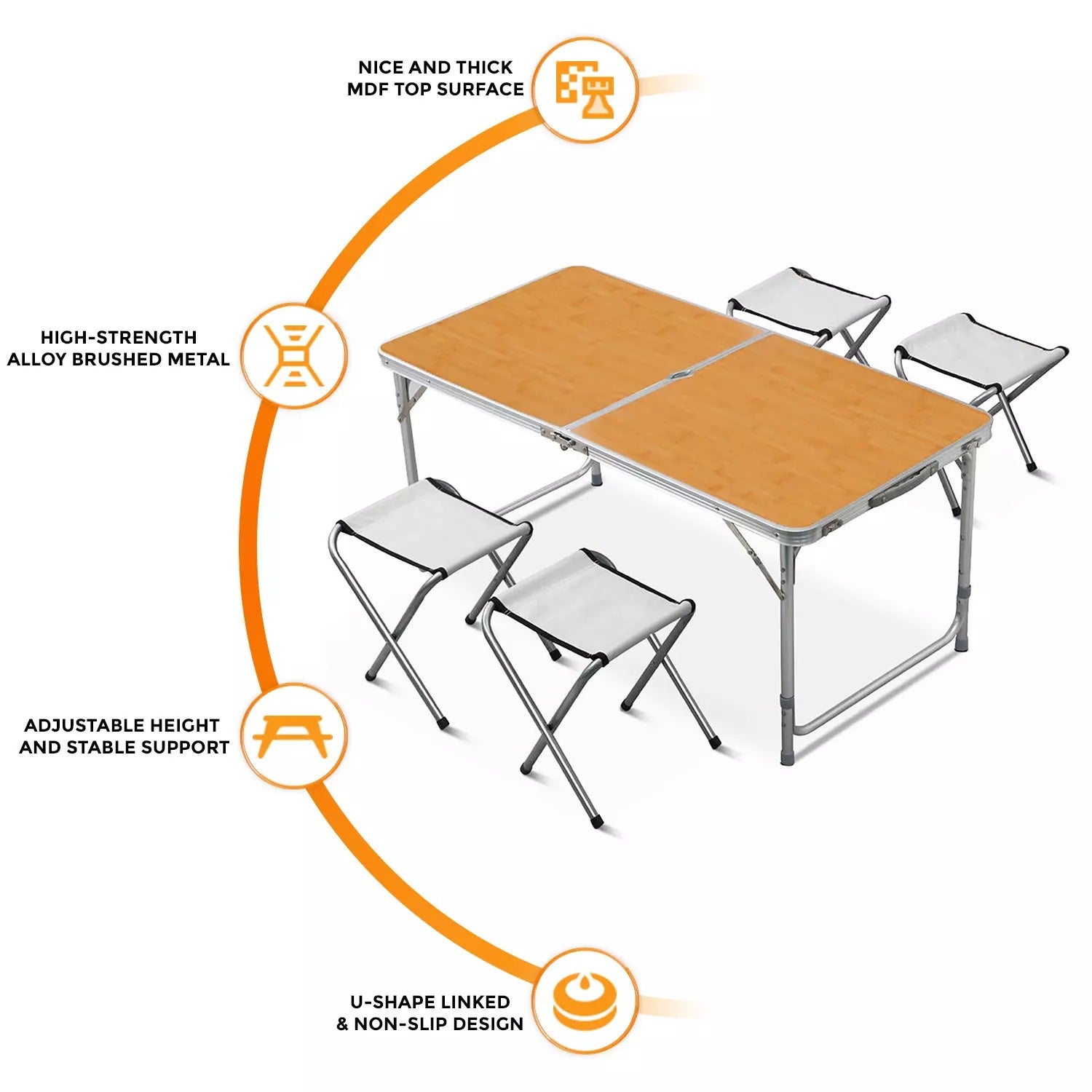 NICE AND THICK MDF TOP SURFACE

HIGH-STRENGTH ALLOY BRUSHED METAL

ADJUSTABLE HEIGHT AND STABLE SUPPORT

U-SHAPE LINKED & NON-SLIP DESIGN