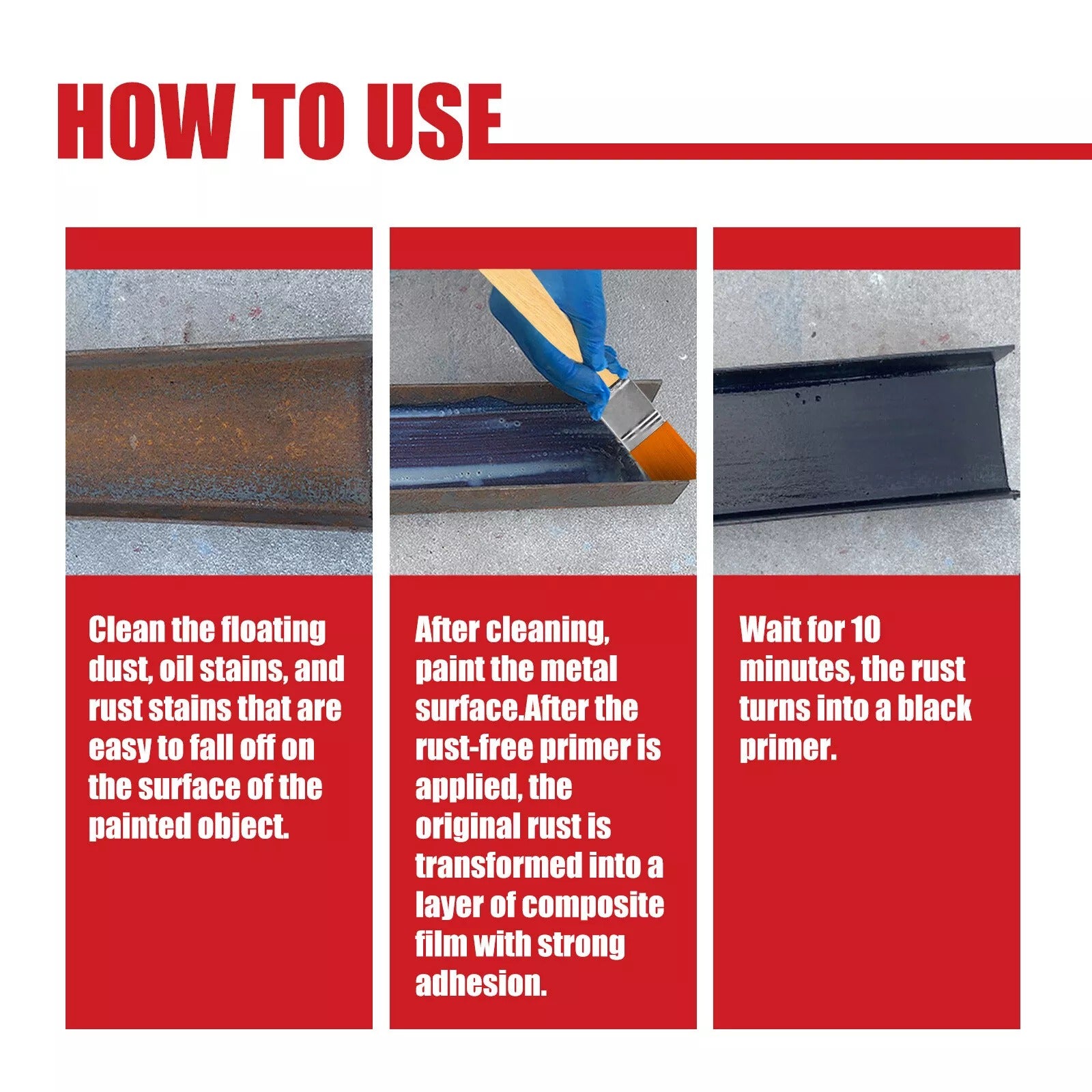 HOW TO USE

Clean the floating dust, oil stains, and rust stains that are easy to fall off on the surface of the painted object.

After cleaning, paint the metal surface.After the rust-free primer is applied, the original rust is transformed into a layer of composite film with strong adhesion.

Wait for 10 minutes, the rust turns into a black primer.